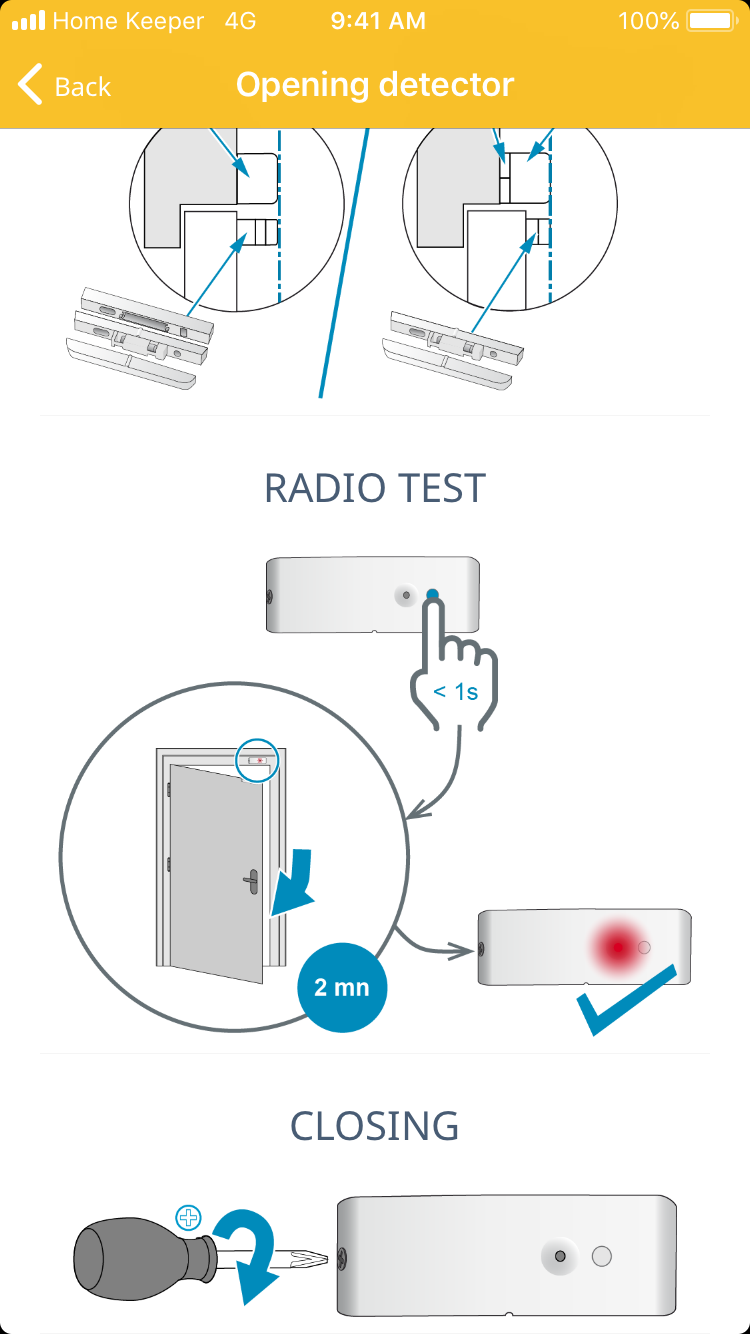 Home Keeper 4G 9:41 AM 100%

Back Opening detector

RADIO TEST

< 1s

2 mn

CLOSING